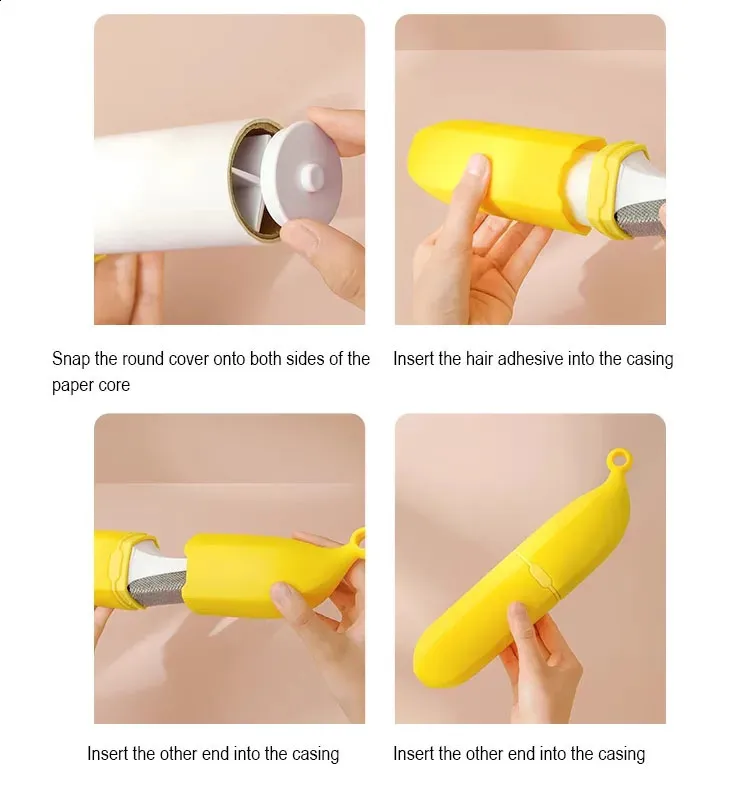 Snap the round cover onto both sides of the paper core

Insert the hair adhesive into the casing

Insert the other end into the casing

Insert the other end into the casing